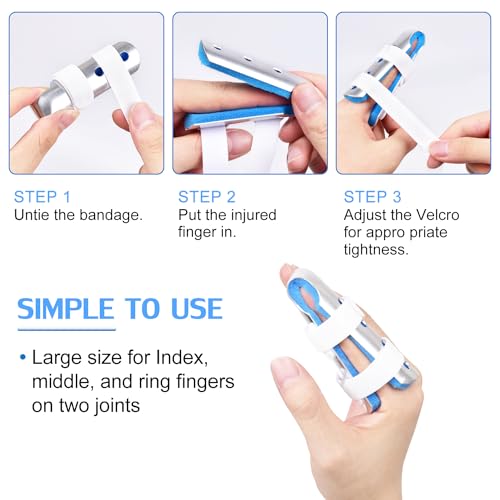 STEP 1
Untie the bandage.

STEP 2
Put the injured finger in.

STEP 3
Adjust the Velcro for appro priate tightness.

SIMPLE TO USE

• Large size for Index, middle, and ring fingers on two joints