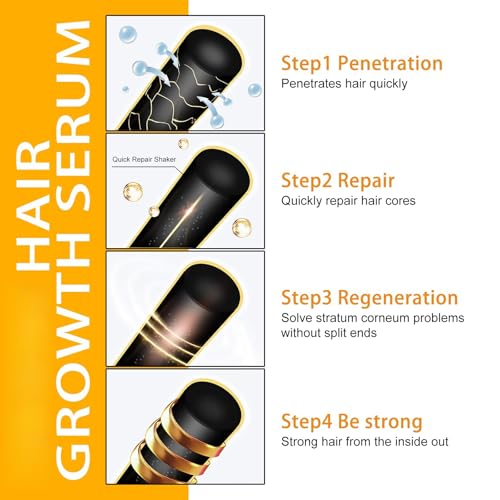 HAIR GROWTH SERUM

Step1 Penetration
Penetrates hair quickly

Quick Repair Shaker

Step2 Repair
Quickly repair hair cores

Step3 Regeneration
Solve stratum corneum problems without split ends

Step4 Be strong
Strong hair from the inside out