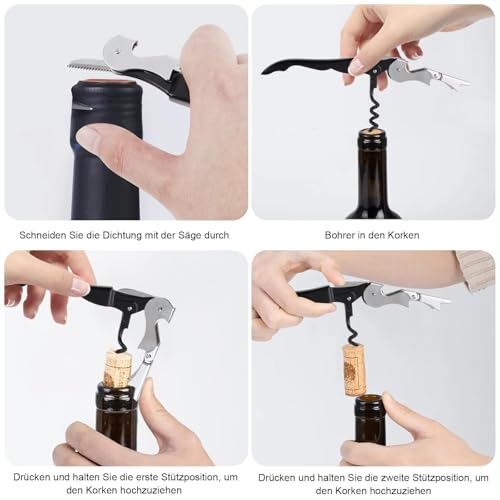 Schneiden Sie die Dichtung mit der Säge durch

Bohrer in den Korken

Drücken und halten Sie die erste Stützposition, um den Korken hochzuziehen

Drücken und halten Sie die zweite Stützposition, um den Korken hochzuziehen