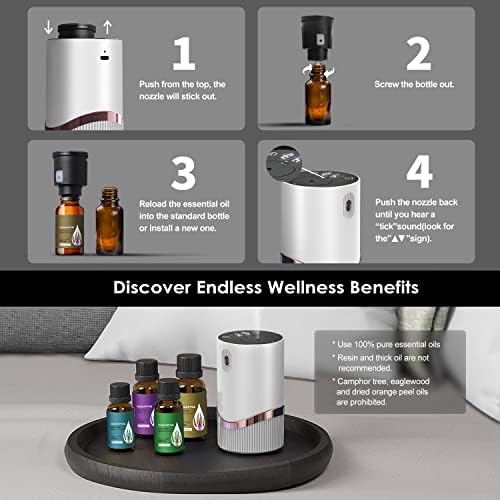 1

Push from the top, the nozzle will stick out.

2

Screw the bottle out.

3

Reload the essential oil into the standard bottle or install a new one.

4

Push the nozzle back until you hear a "tick"sound(look for the"▲▼"sign).

Discover Endless Wellness Benefits

* Use 100% pure essential oils
* Resin and thick oil are not recommended.
* Camphor tree, eaglewood and dried orange peel oils are prohibited.