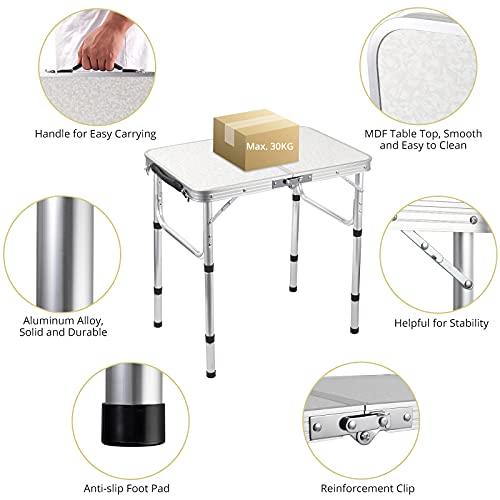 Handle for Easy Carrying

Max. 30KG

MDF Table Top, Smooth and Easy to Clean

Aluminum Alloy, Solid and Durable

Helpful for Stability

Anti-slip Foot Pad

Reinforcement Clip