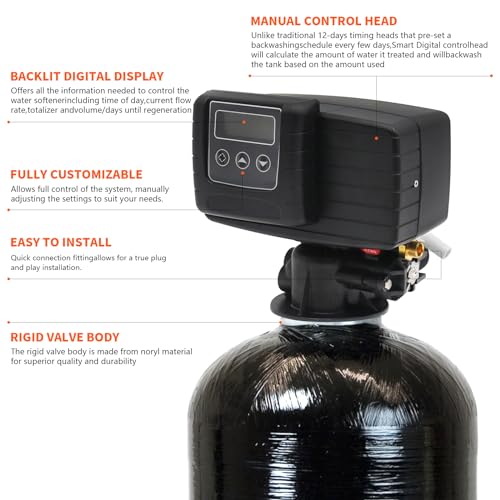 MANUAL CONTROL HEAD
Unlike traditional 12-days timing heads that pre-set a backwashingschedule every few days,Smart Digital controlhead will calculate the amount of water it treated and willbackwash the tank based on the amount used

BACKLIT DIGITAL DISPLAY
Offers all the information needed to control the water softenerincluding time of day,current flow rate,totalizer andvolume/days until regeneration

FULLY CUSTOMIZABLE
Allows full control of the system, manually adjusting the settings to suit your needs.

EASY TO INSTALL
Quick connection fittingallows for a true plug and play installation.

RIGID VALVE BODY
The rigid valve body is made from noryl material for superior quality and durability