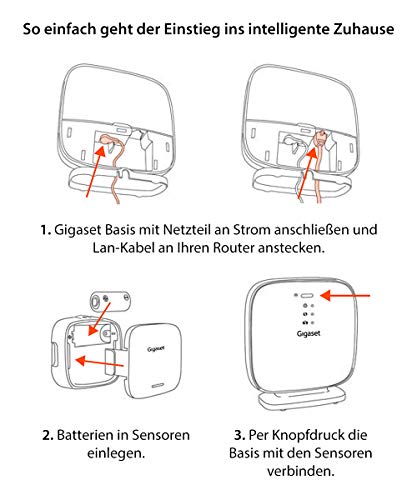 So einfach geht der Einstieg ins intelligente Zuhause

1. Gigaset Basis mit Netzteil an Strom anschließen und Lan-Kabel an Ihren Router anstecken.

Gigaset

Gigaset

2. Batterien in Sensoren einlegen.

3. Per Knopfdruck die Basis mit den Sensoren verbinden.