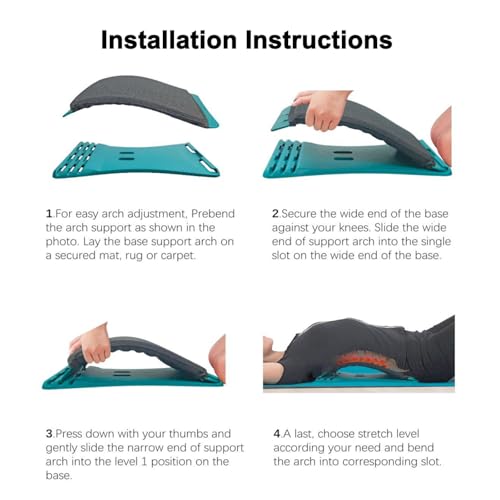 Installation Instructions

1.For easy arch adjustment, Prebend the arch support as shown in the photo. Lay the base support arch on a secured mat, rug or carpet.

2.Secure the wide end of the base against your knees. Slide the wide end of support arch into the single slot on the wide end of the base.

3.Press down with your thumbs and gently slide the narrow end of support arch into the level 1 position on the base.

4.A last, choose stretch level according your need and bend the arch into corresponding slot.