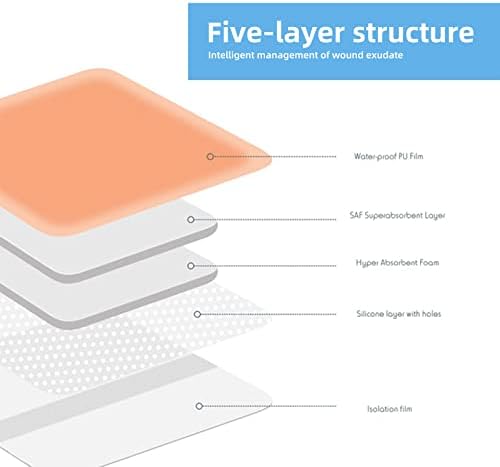 Five-layer structure
Intelligent management of wound exudate

Water-proof PU Film

SAF Superabsorbent Layer

Hyper Absorbent Foam

Silicone layer with holes

Isolation film