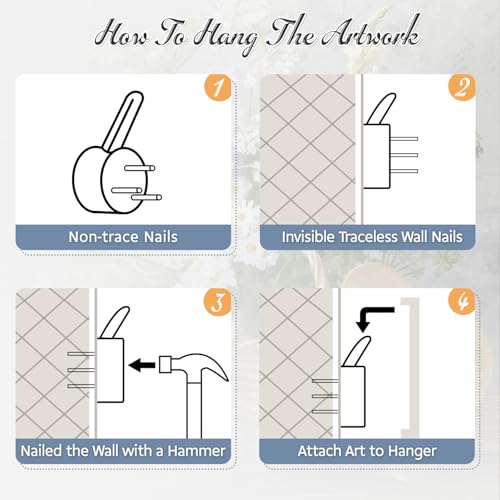 How To Hang The Artwork

1

Non-trace Nails

2

Invisible Traceless Wall Nails

3

Nailed the Wall with a Hammer

4

Attach Art to Hanger