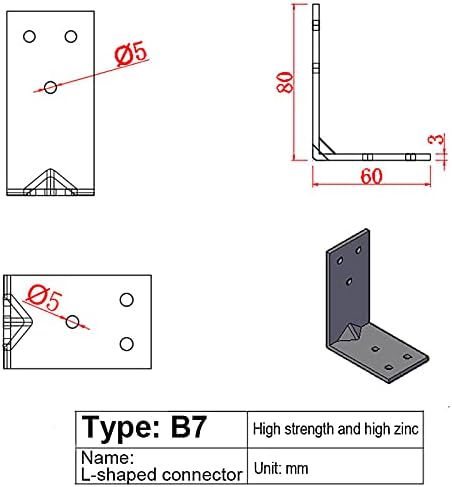 Ø5

80

3

60

Ø5

| Type: B7 | High strength and high zinc |
|---|---|
| Name: L-shaped connector | Unit: mm |