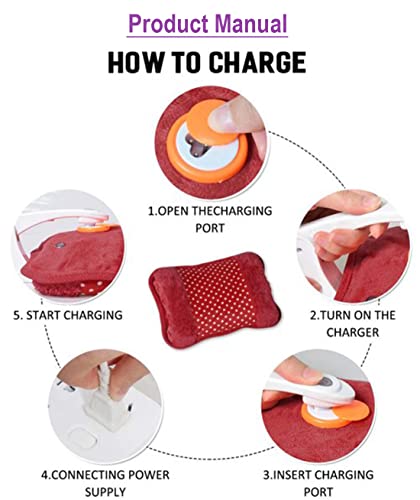 Product Manual

HOW TO CHARGE

1.OPEN THECHARGING PORT

2.TURN ON THE CHARGER

3.INSERT CHARGING PORT

4.CONNECTING POWER SUPPLY

5. START CHARGING