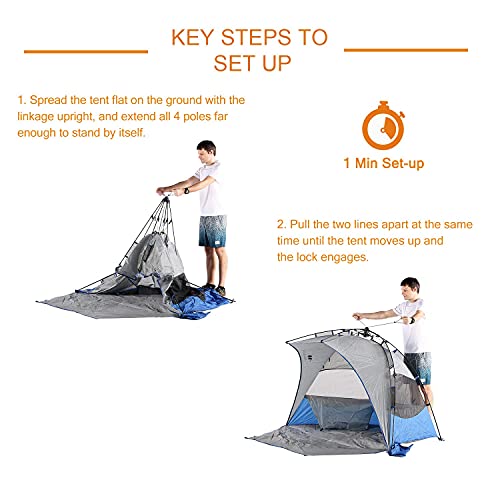 KEY STEPS TO SET UP

1. Spread the tent flat on the ground with the linkage upright, and extend all 4 poles far enough to stand by itself.

1 Min Set-up

2. Pull the two lines apart at the same time until the tent moves up and the lock engages.