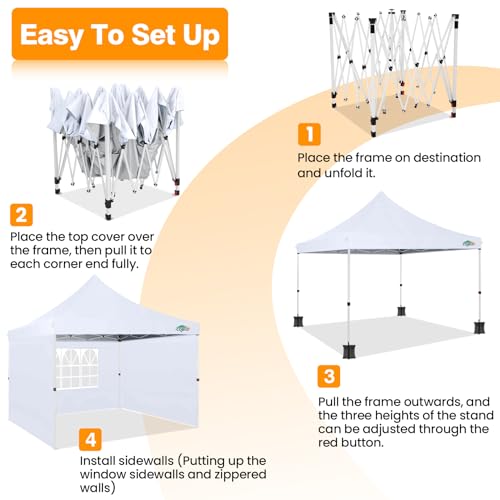 Easy To Set Up

1

Place the frame on destination and unfold it.

2

Place the top cover over the frame, then pull it to each corner end fully.

3

Pull the frame outwards, and the three heights of the stand can be adjusted through the red button.

4

Install sidewalls (Putting up the window sidewalls and zippered walls)