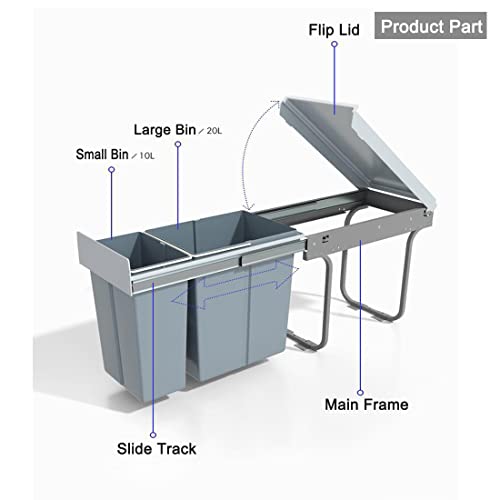 Product Part

Flip Lid

Large Bin / 20L

Small Bin / 10L

Main Frame

Slide Track