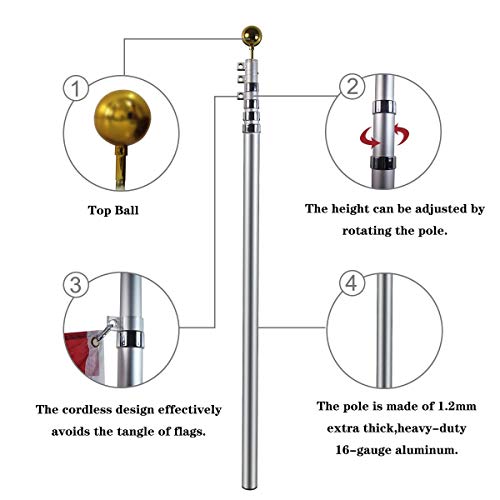 1

Top Ball

2

The height can be adjusted by rotating the pole.

3

The cordless design effectively avoids the tangle of flags.

4

The pole is made of 1.2mm extra thick,heavy-duty 16-gauge aluminum.