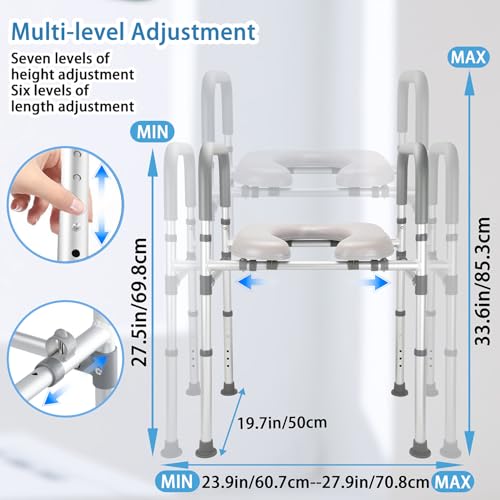 Multi-level Adjustment

Seven levels of height adjustment
Six levels of length adjustment

MAX

MIN

27.5in/69.8cm

33.6in/85.3cm

19.7in/50cm

MIN 23.9in/60.7cm--27.9in/70.8cm MAX