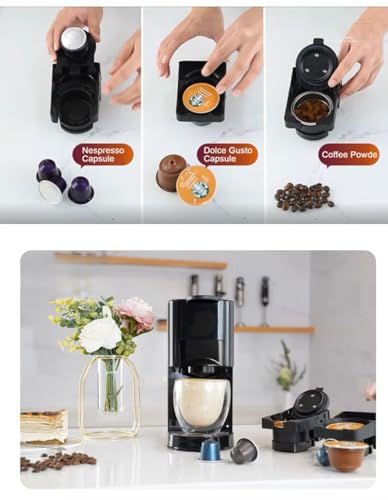 Nespresso Capsule

Dolce Gusto Capsule

Coffee Powde