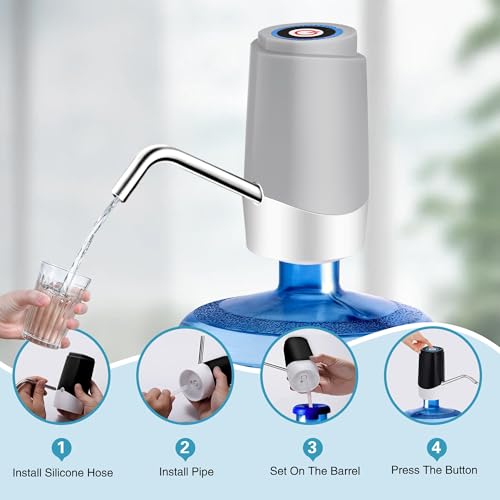 1
Install Silicone Hose

2
Install Pipe

3
Set On The Barrel

4
Press The Button