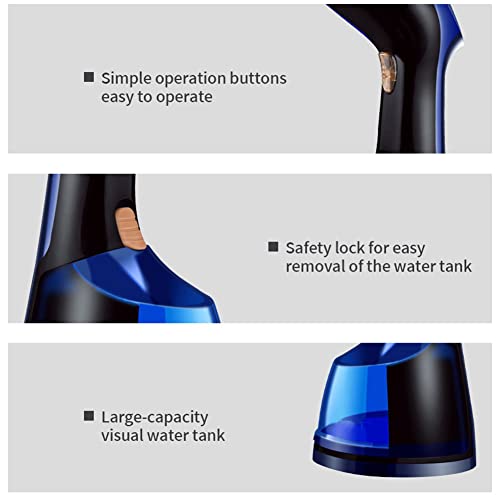 ■ Simple operation buttons easy to operate

■ Safety lock for easy removal of the water tank

■ Large-capacity visual water tank