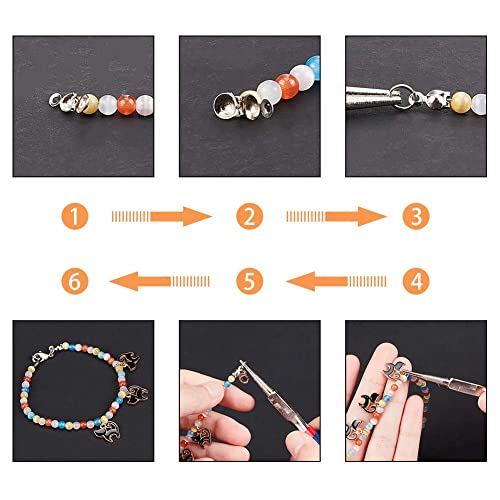 1 2 3

6 5 4