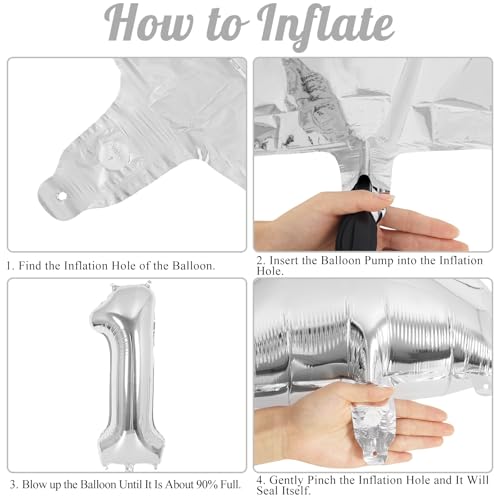 How to Inflate

1. Find the Inflation Hole of the Balloon.

2. Insert the Balloon Pump into the Inflation Hole.

3. Blow up the Balloon Until It Is About 90% Full.

4. Gently Pinch the Inflation Hole and It Will Seal Itself.