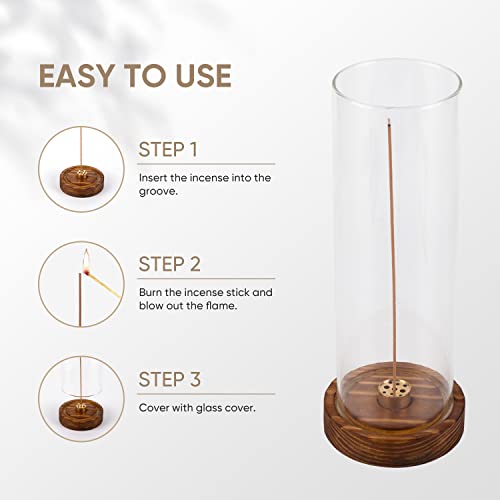 EASY TO USE

STEP 1

Insert the incense into the groove.

STEP 2

Burn the incense stick and blow out the flame.

STEP 3

Cover with glass cover.