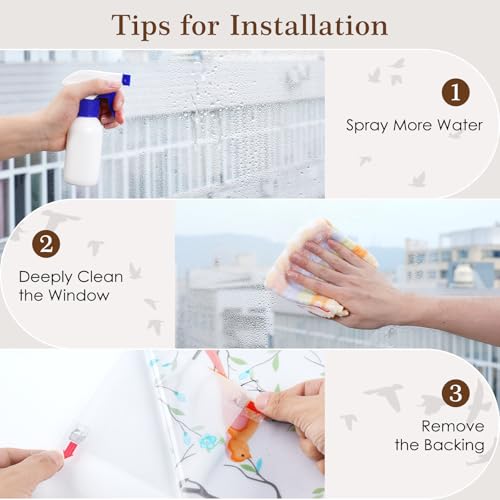 Tips for Installation

1

Spray More Water

2

Deeply Clean the Window

3

Remove the Backing