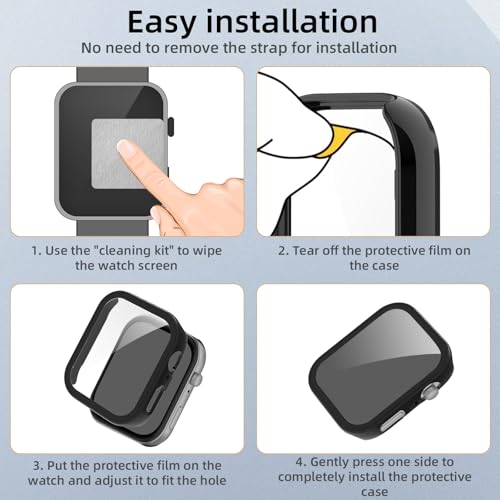 Easy installation
No need to remove the strap for installation

1. Use the "cleaning kit" to wipe the watch screen

2. Tear off the protective film on the case

3. Put the protective film on the watch and adjust it to fit the hole

4. Gently press one side to completely install the protective case