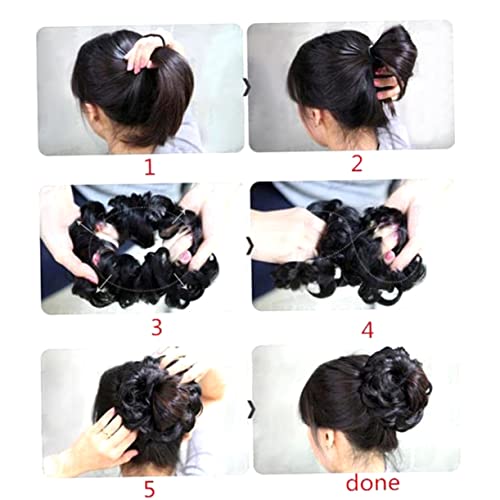 1

2

3

4

5

done