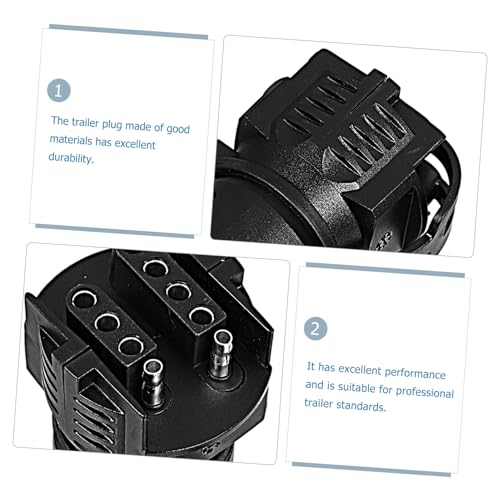 1

The trailer plug made of good materials has excellent durability.

2

It has excellent performance and is suitable for professional trailer standards.