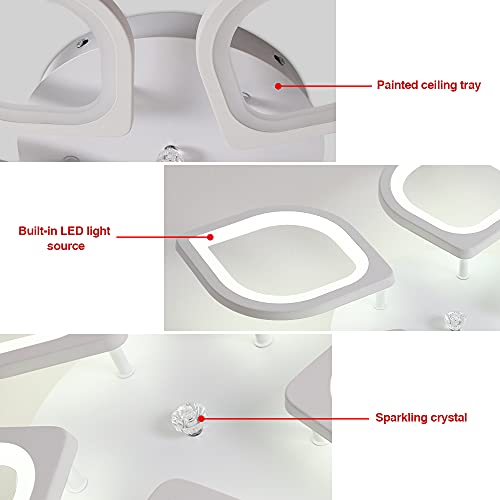 Painted ceiling tray

Built-in LED light source

Sparkling crystal