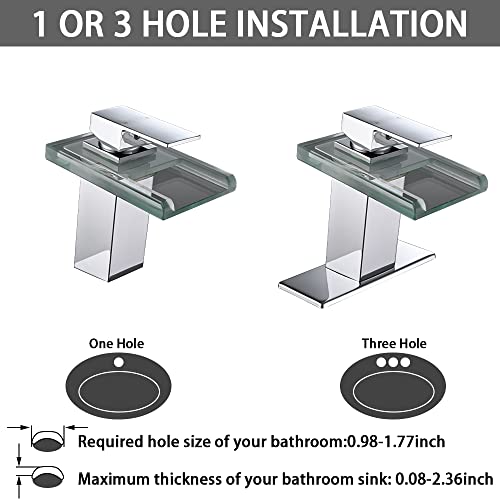 1 OR 3 HOLE INSTALLATION

One Hole

Three Hole

Required hole size of your bathroom:0.98-1.77inch

Maximum thickness of your bathroom sink: 0.08-2.36inch