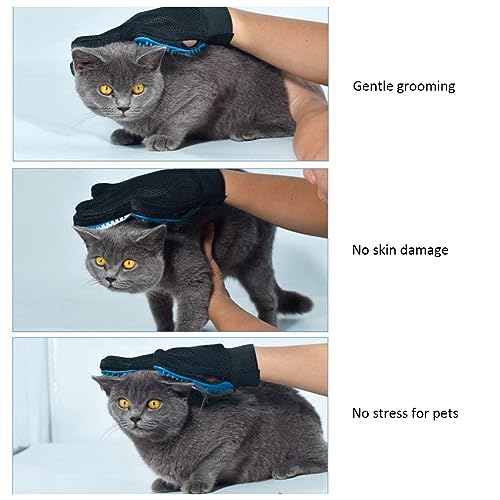 Gentle grooming

No skin damage

No stress for pets