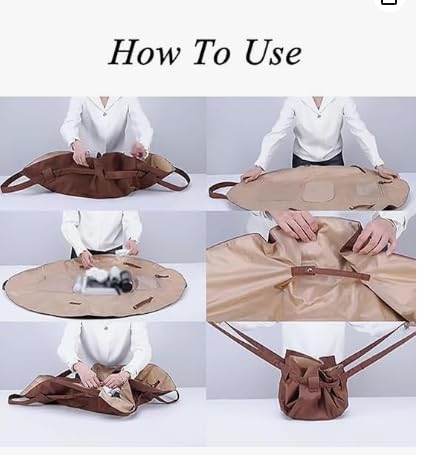 How To Use