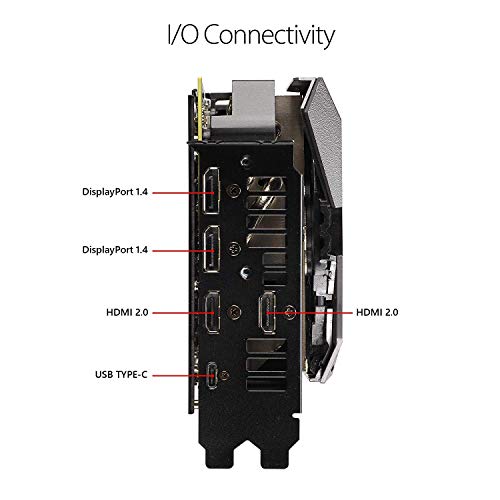 I/O Connectivity

DisplayPort 1.4

DisplayPort 1.4

HDMI 2.0

HDMI 2.0

USB TYPE-C