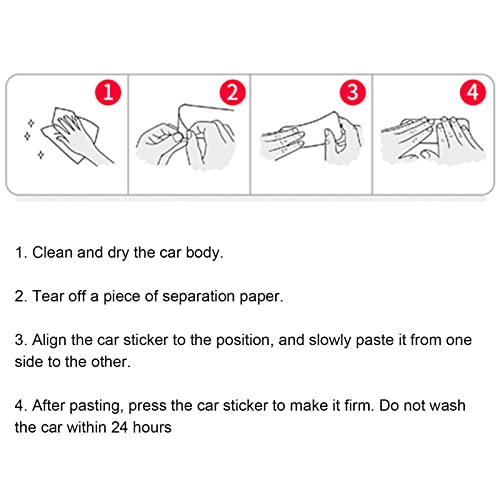 1 2 3 4

1. Clean and dry the car body.

2. Tear off a piece of separation paper.

3. Align the car sticker to the position, and slowly paste it from one side to the other.

4. After pasting, press the car sticker to make it firm. Do not wash the car within 24 hours