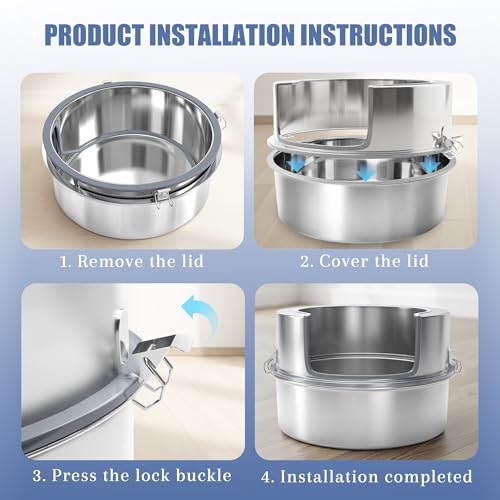 PRODUCT INSTALLATION INSTRUCTIONS

1. Remove the lid

2. Cover the lid

3. Press the lock buckle

4. Installation completed