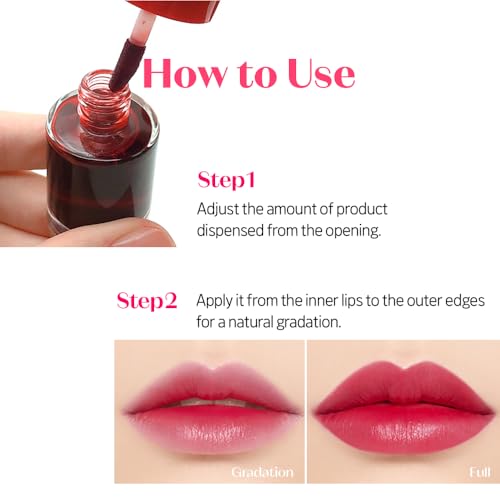 How to Use

Step1
Adjust the amount of product dispensed from the opening.

Step2 Apply it from the inner lips to the outer edges for a natural gradation.

Gradation

Full