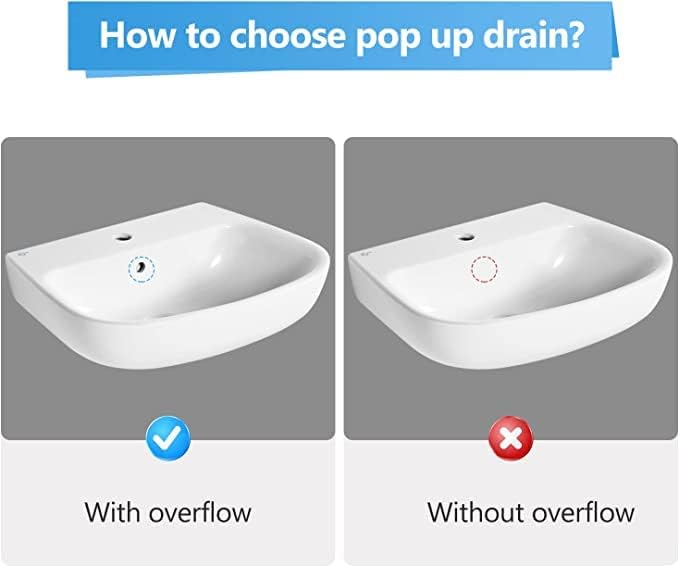 How to choose pop up drain?

With overflow

Without overflow