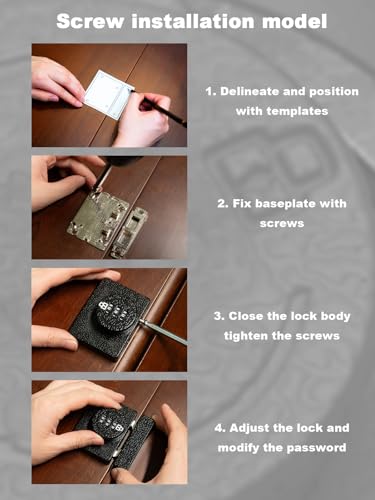 Screw installation model

1. Delineate and position with templates

2. Fix baseplate with screws

3. Close the lock body tighten the screws

4. Adjust the lock and modify the password