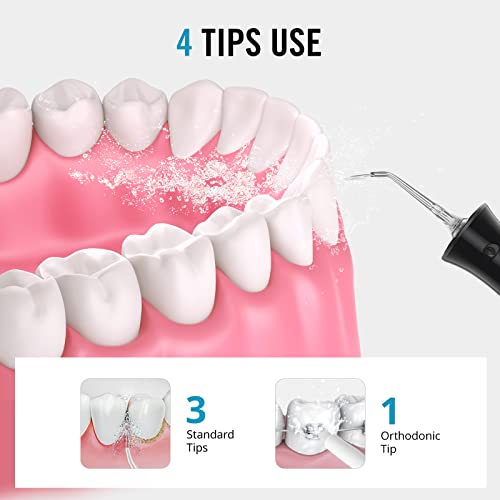 4 TIPS USE

3
Standard Tips

1
Orthodonic Tip