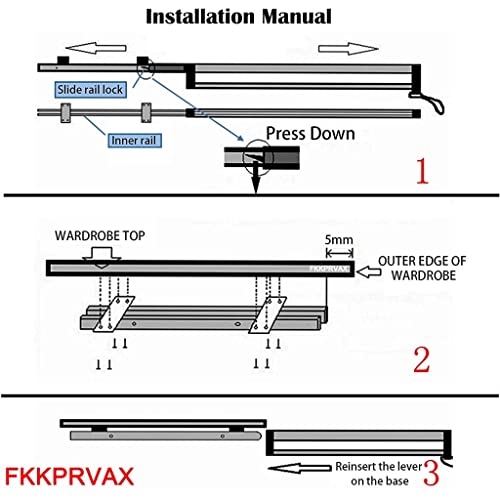 Installation Manual

Slide rail lock

Inner rail

Press Down

1

WARDROBE TOP

5mm

FKKPRVAX

OUTER EDGE OF WARDROBE

2

FKKPRVAX

Reinsert the lever on the base

3