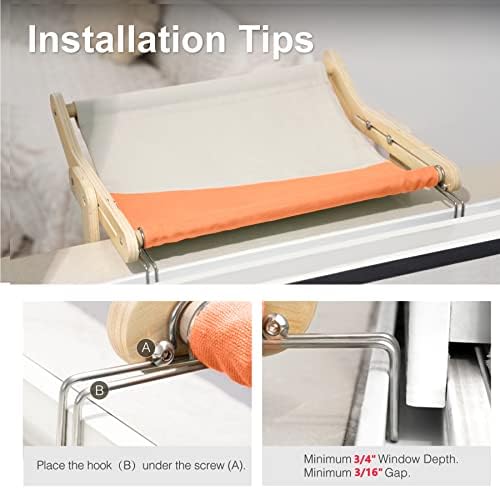 Installation Tips

A

B

Place the hook（B）under the screw (A).

Minimum 3/4" Window Depth.
Minimum 3/16" Gap.