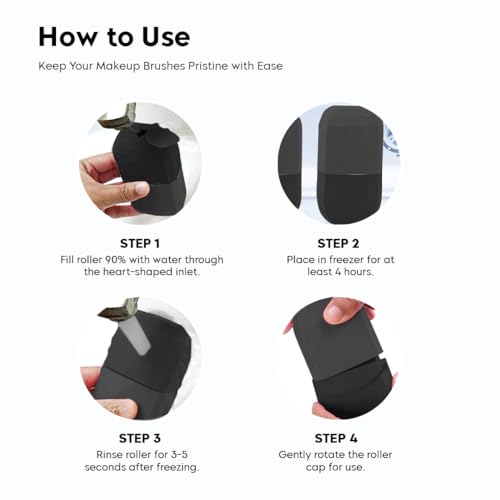 How to Use

Keep Your Makeup Brushes Pristine with Ease

STEP 1
Fill roller 90% with water through the heart-shaped inlet.

STEP 2
Place in freezer for at least 4 hours.

STEP 3
Rinse roller for 3-5 seconds after freezing.

STEP 4
Gently rotate the roller cap for use.