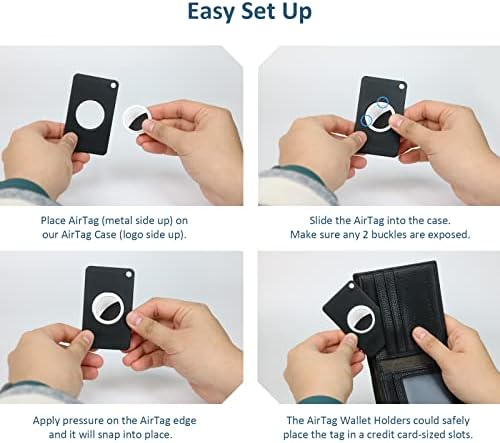 Easy Set Up

Place AirTag (metal side up) on our AirTag Case (logo side up).

Slide the AirTag into the case. Make sure any 2 buckles are exposed.

Apply pressure on the AirTag edge and it will snap into place.

The AirTag Wallet Holders could safely place the tag in a credit card-sized slots.