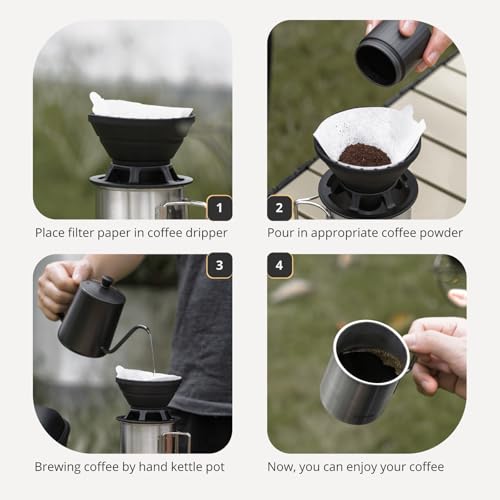 1
Place filter paper in coffee dripper

2
Pour in appropriate coffee powder

3
Brewing coffee by hand kettle pot

4
Now, you can enjoy your coffee