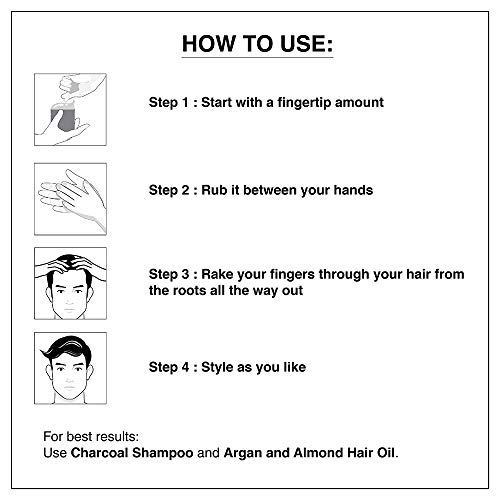 HOW TO USE:

Step 1 : Start with a fingertip amount

Step 2 : Rub it between your hands

Step 3 : Rake your fingers through your hair from the roots all the way out

Step 4 : Style as you like

For best results:
Use Charcoal Shampoo and Argan and Almond Hair Oil.