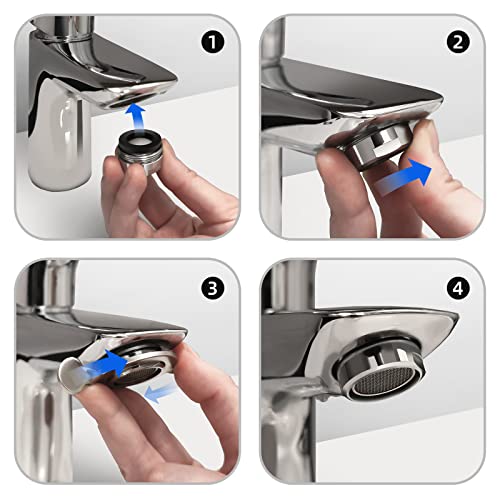 1

2

3

4