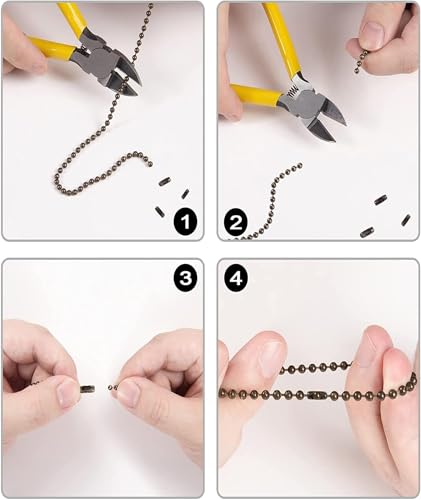 1

2

3

4