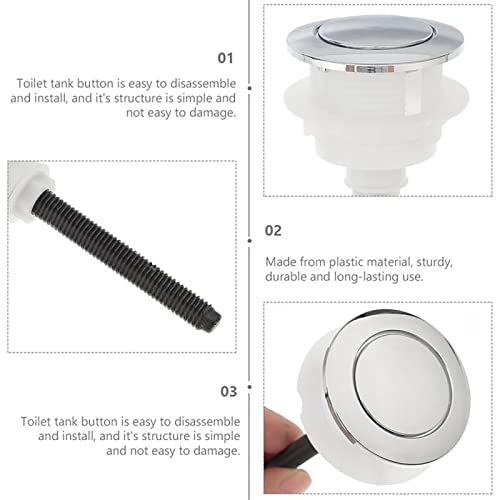 01

Toilet tank button is easy to disassemble and install, and it's structure is simple and not easy to damage.

02

Made from plastic material, sturdy, durable and long-lasting use.

03

Toilet tank button is easy to disassemble and install, and it's structure is simple and not easy to damage.