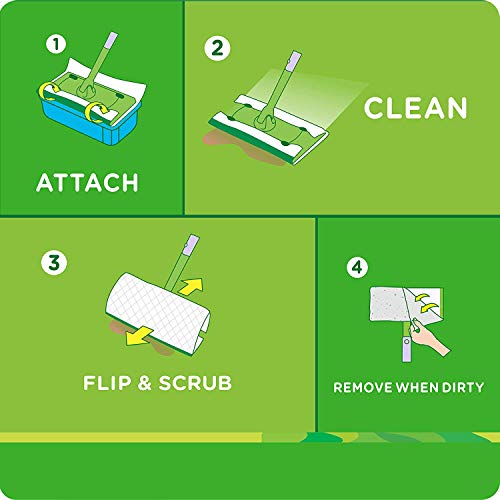 1
ATTACH

2
CLEAN

3
FLIP & SCRUB

4
REMOVE WHEN DIRTY