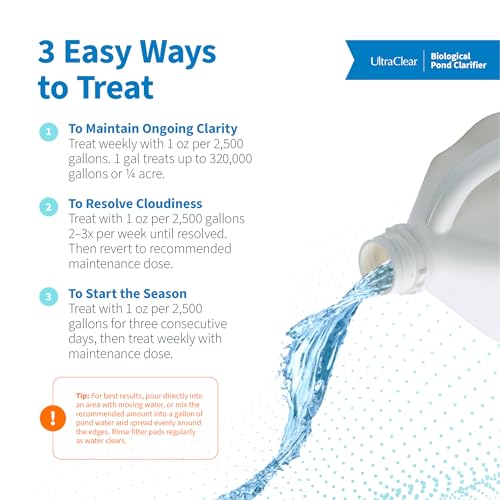 3 Easy Ways to Treat

UltraClear Biological Pond Clarifier

1 To Maintain Ongoing Clarity
Treat weekly with 1 oz per 2,500 gallons. 1 gal treats up to 320,000 gallons or ¼ acre.

2 To Resolve Cloudiness
Treat with 1 oz per 2,500 gallons 2–3x per week until resolved. Then revert to recommended maintenance dose.

3 To Start the Season
Treat with 1 oz per 2,500 gallons for three consecutive days, then treat weekly with maintenance dose.

!

Tip: For best results, pour directly into an area with moving water, or mix the recommended amount into a gallon of pond water and spread evenly around the edges. Rinse filter pads regularly as water clears.