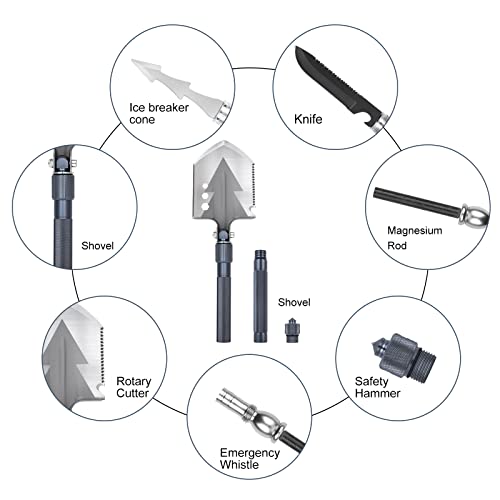 Ice breaker cone

Knife

Shovel

Magnesium Rod

Shovel

Rotary Cutter

Safety Hammer

Emergency Whistle